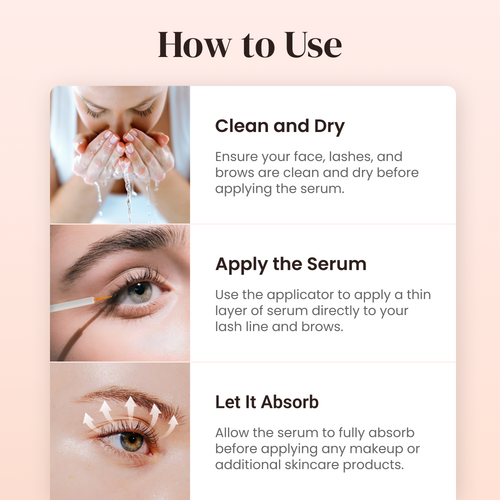 How to Use

Clean and Dry

Ensure your face, lashes, and brows are clean and dry before applying the serum.

Apply the Serum

Use the applicator to apply a thin layer of serum directly to your lash line and brows.

Let It Absorb

Allow the serum to fully absorb before applying any makeup or additional skincare products.